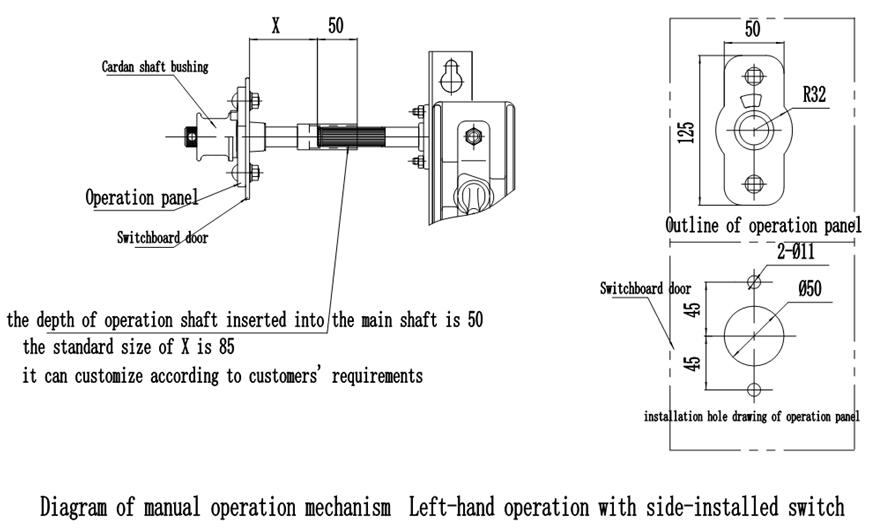 X
50
Cardan shaft bushing
Operation panel
Switchboard door
the depth of operation shaft inserted into the main shaft is 50
the standard size of X is 85
it can customize according to customers' requirements

50
R32
125
Outline of operation panel
2-Ø11
Switchboard door
Ø50
45
45
installation hole drawing of operation panel

Diagram of manual operation mechanism Left-hand operation with side-installed switch